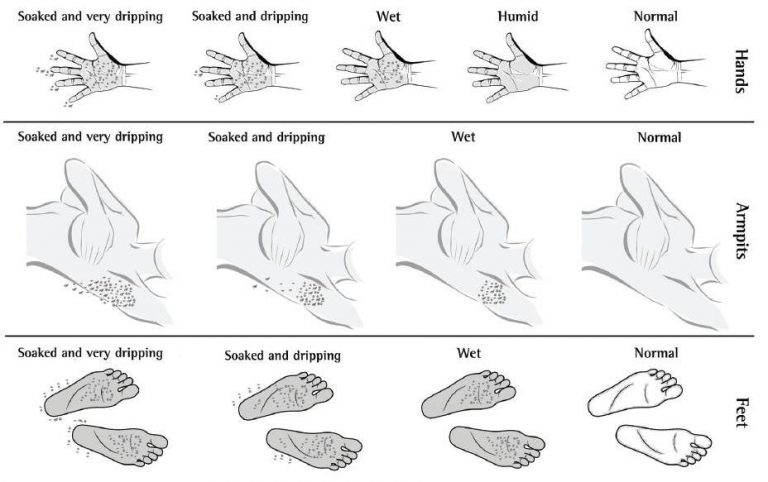 Soaked and very dripping

Soaked and dripping

Wet

Humid

Normal

Hands

Soaked and very dripping

Soaked and dripping

Wet

Normal

Armpits

Soaked and very dripping

Soaked and dripping

Wet

Normal

Feet